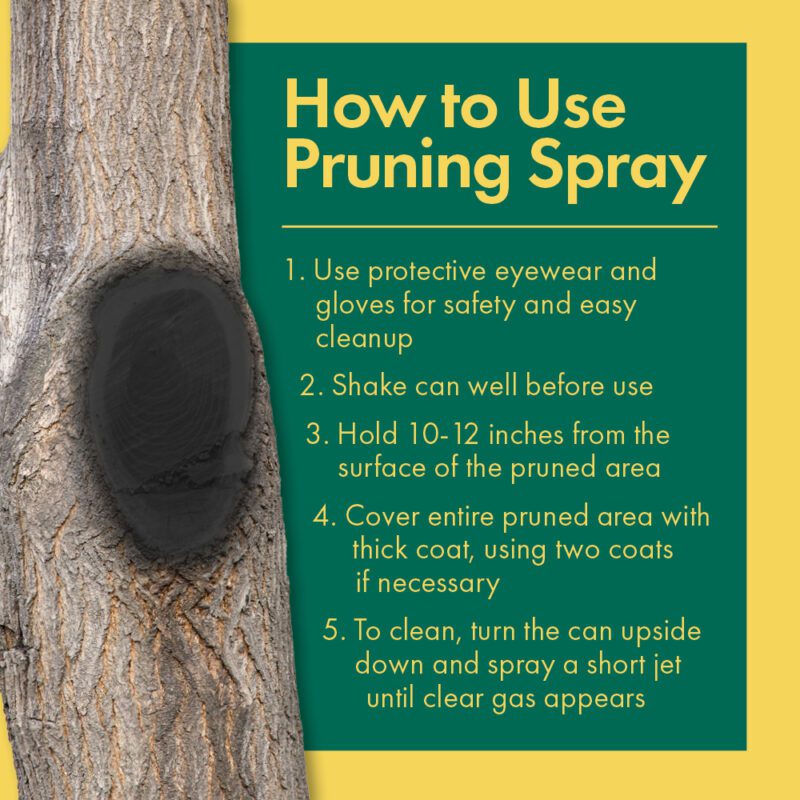 How to Use Pruning Spray

1. Use protective eyewear and gloves for safety and easy cleanup

2. Shake can well before use

3. Hold 10-12 inches from the surface of the pruned area

4. Cover entire pruned area with thick coat, using two coats if necessary

5. To clean, turn the can upside down and spray a short jet until clear gas appears